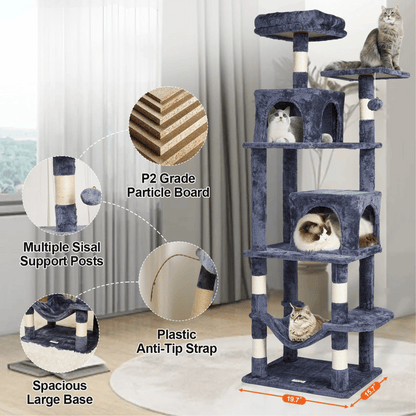 P2 Grade
Particle Board

Multiple Sisal
Support Posts

Plastic
Anti-Tip Strap

Spacious
Large Base

19.7"

15.7"